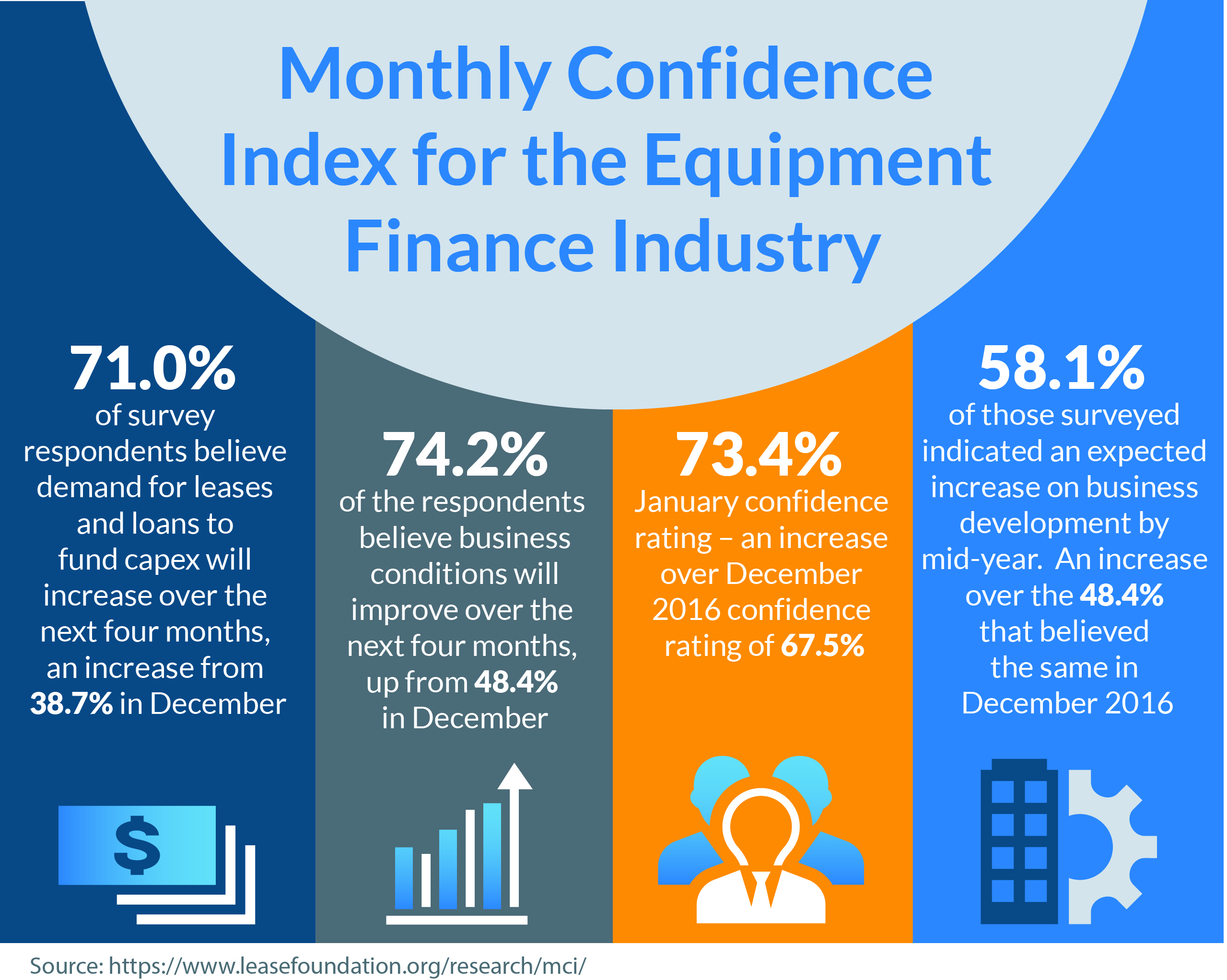 Monthly Confidence Index for the Equipment Finance Industry

71.0%
of survey respondents believe demand for leases and loans to fund capex will increase over the next four months, an increase from 38.7% in December

74.2%
of the respondents believe business conditions will improve over the next four months, up from 48.4% in December

73.4%
January confidence rating – an increase over December 2016 confidence rating of 67.5%

58.1%
of those surveyed indicated an expected increase on business development by mid-year. An increase over the 48.4% that believed the same in December 2016

$

Source: https://www.leasefoundation.org/research/mci/